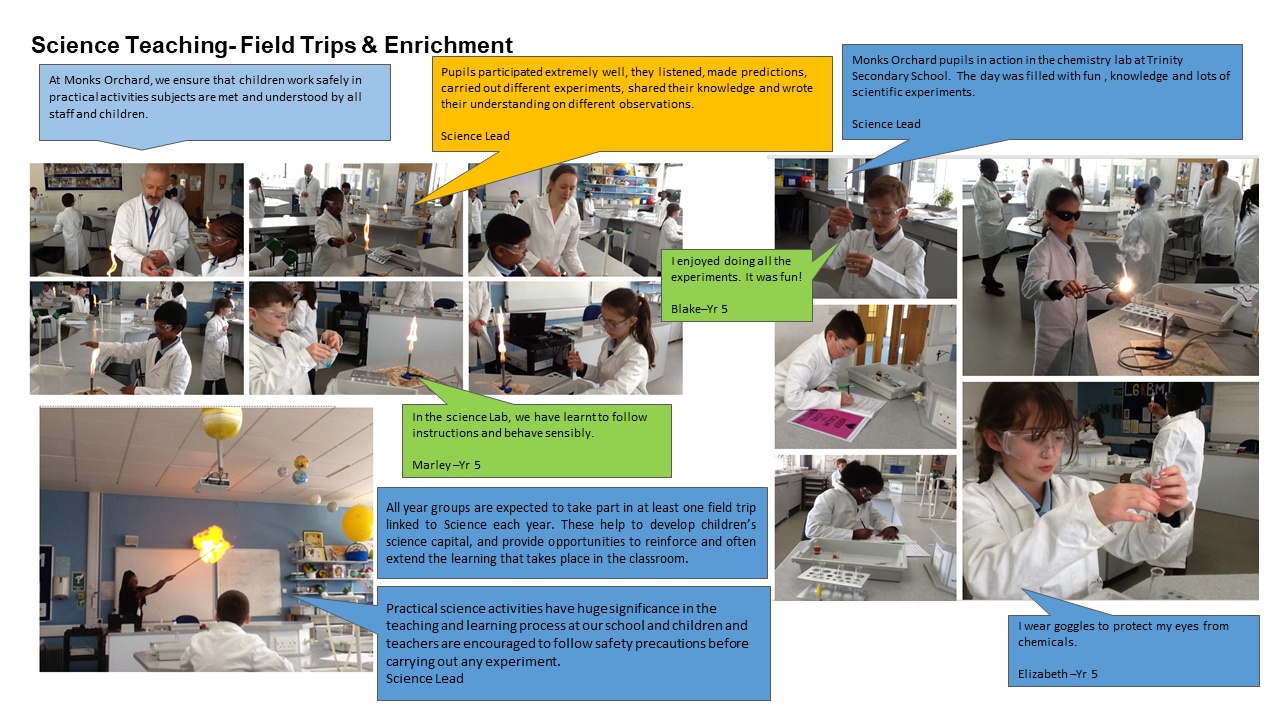 Science Teaching- Field Trips & Enrichment

At Monks Orchard, we ensure that children work safely in practical activities subjects are met and understood by all staff and children.

Pupils participated extremely well, they listened, made predictions, carried out different experiments, shared their knowledge and wrote their understanding on different observations.

Science Lead

Monks Orchard pupils in action in the chemistry lab at Trinity Secondary School. The day was filled with fun , knowledge and lots of scientific experiments.

Science Lead

I enjoyed doing all the experiments. It was fun!

Blake–Yr 5

In the science Lab, we have learnt to follow instructions and behave sensibly.

Marley –Yr 5

All year groups are expected to take part in at least one field trip linked to Science each year. These help to develop children's science capital, and provide opportunities to reinforce and often extend the learning that takes place in the classroom.

Practical science activities have huge significance in the teaching and learning process at our school and children and teachers are encouraged to follow safety precautions before carrying out any experiment.
Science Lead

I wear goggles to protect my eyes from chemicals.

Elizabeth –Yr 5